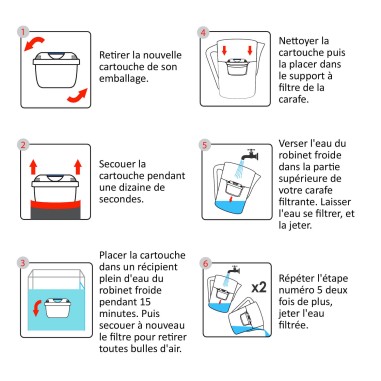 1

Retirer la nouvelle cartouche de son emballage.

2

Secouer la cartouche pendant une dizaine de secondes.

3

Placer la cartouche dans un récipient plein d'eau du robinet froide pendant 15 minutes. Puis secouer à nouveau le filtre pour retirer toutes bulles d'air.

4

Nettoyer la cartouche puis la placer dans le support à filtre de la carafe.

5

Verser l'eau du robinet froide dans la partie supérieure de votre carafe filtrante. Laisser l'eau se filtrer, et la jeter.

6

x2

Répéter l'étape numéro 5 deux fois de plus, jeter l'eau filtrée.