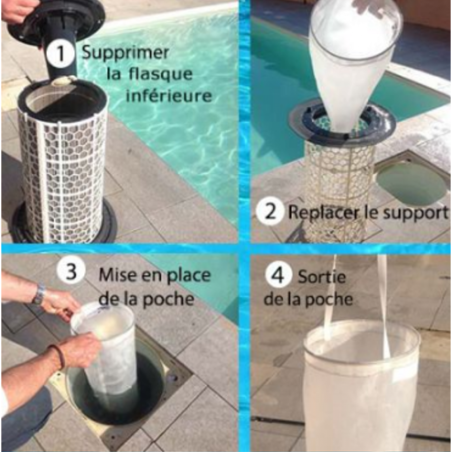 1 Supprimer la flasque inférieure

2 Replacer le support

3 Mise en place de la poche

4 Sortie de la poche