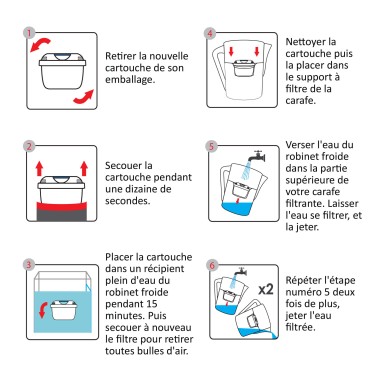 1

Retirer la nouvelle cartouche de son emballage.

2

Secouer la cartouche pendant une dizaine de secondes.

3

Placer la cartouche dans un récipient plein d'eau du robinet froide pendant 15 minutes. Puis secouer à nouveau le filtre pour retirer toutes bulles d'air.

4

Nettoyer la cartouche puis la placer dans le support à filtre de la carafe.

5

Verser l'eau du robinet froide dans la partie supérieure de votre carafe filtrante. Laisser l'eau se filtrer, et la jeter.

6

x2

Répéter l'étape numéro 5 deux fois de plus, jeter l'eau filtrée.